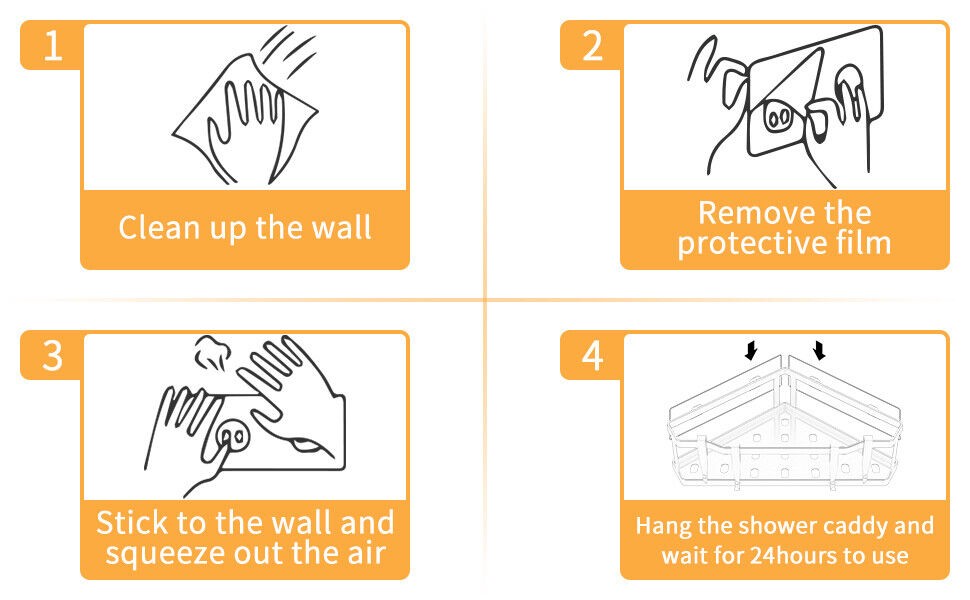 1

Clean up the wall

2

Remove the protective film

3

Stick to the wall and squeeze out the air

4

Hang the shower caddy and wait for 24hours to use